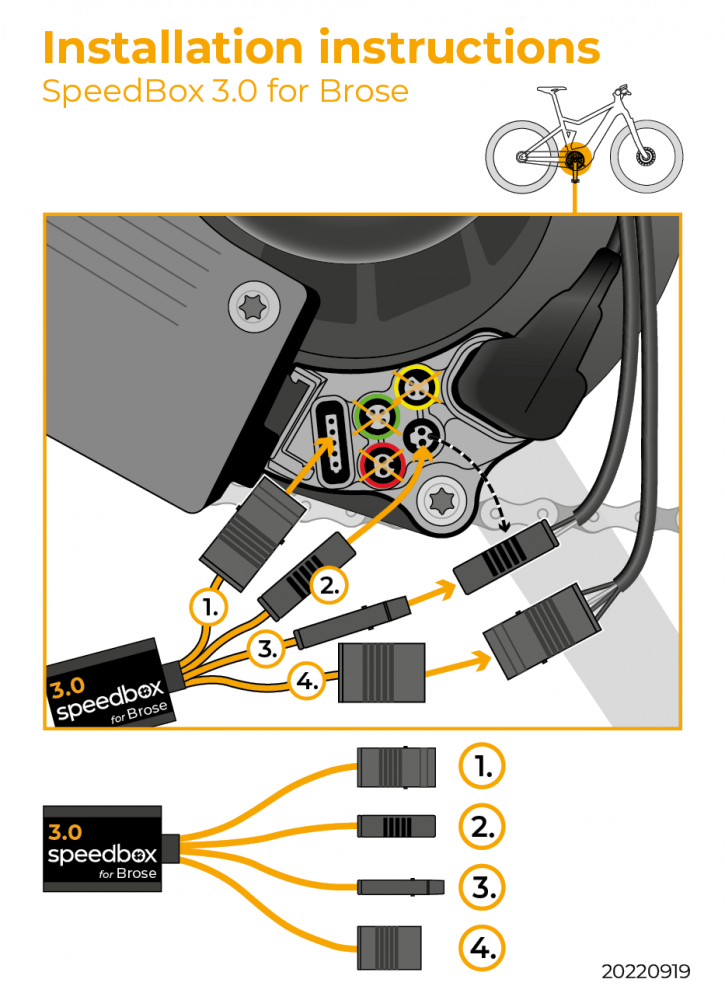 Installation instructions
SpeedBox 3.0 for Brose

1.
2.
3.
4.

3.0
speedbox
for Brose

3.0
speedbox
for Brose

1.
2.
3.
4.

20220919